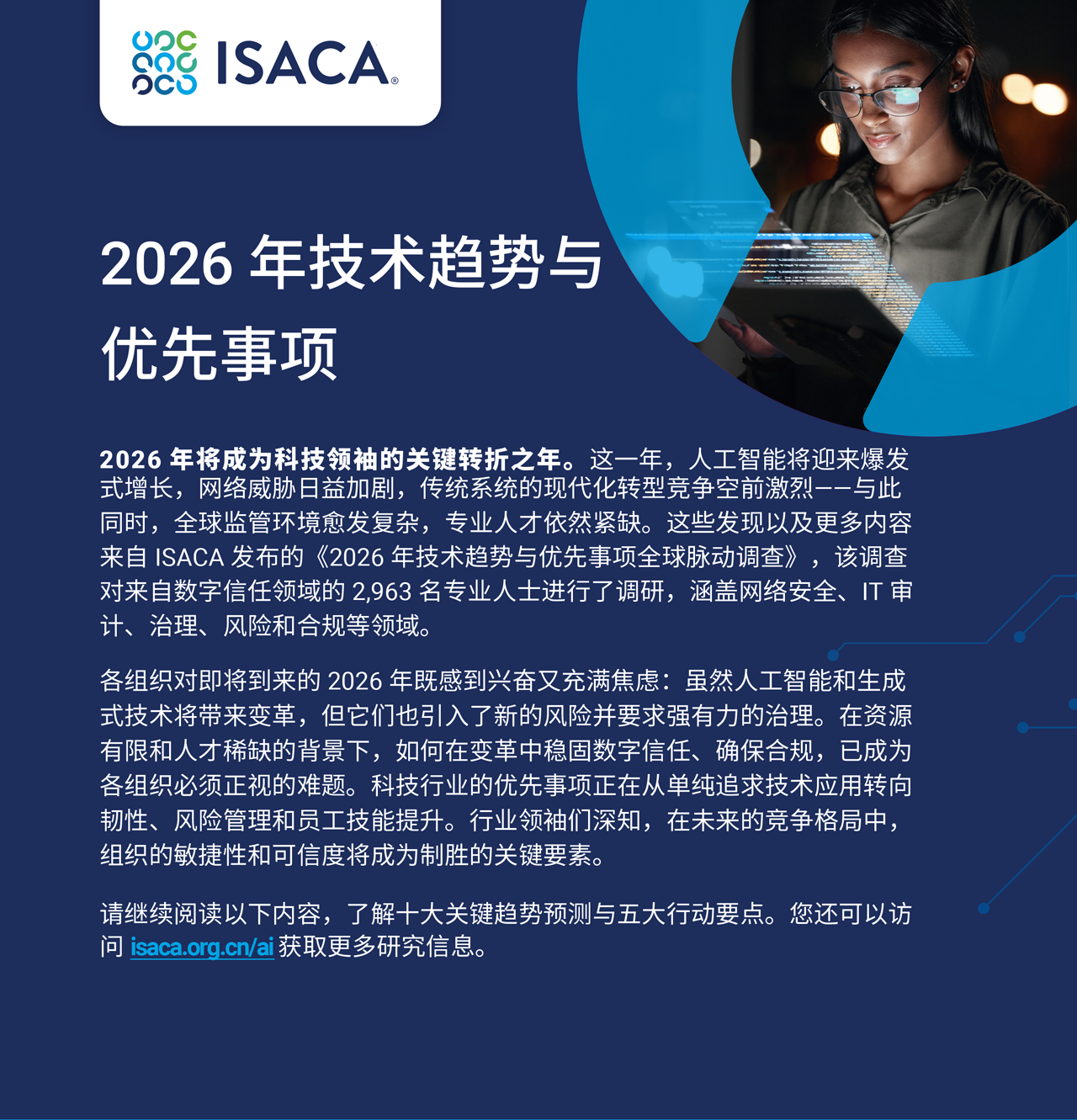 ISACA®

2026 年技术趋势与优先事项

2026 年将成为科技领袖的关键转折之年。这一年，人工智能将迎来爆发式增长，网络威胁日益加剧，传统系统的现代化转型竞争空前激烈——与此同时，全球监管环境愈发复杂，专业人才依然紧缺。这些发现以及更多内容来自 ISACA 发布的《2026 年技术趋势与优先事项全球脉动调查》，该调查对来自数字信任领域的 2,963 名专业人士进行了调研，涵盖网络安全、IT 审计、治理、风险和合规等领域。

各组织对即将到来的 2026 年既感到兴奋又充满焦虑：虽然人工智能和生成式技术将带来变革，但它们也引入了新的风险并要求强有力的治理。在资源有限和人才稀缺的背景下，如何在变革中稳固数字信任、确保合规，已成为各组织必须正视的难题。科技行业的优先事项正在从单纯追求技术应用转向韧性、风险管理和员工技能提升。行业领袖们深知，在未来的竞争格局中，组织的敏捷性和可信度将成为制胜的关键要素。

请继续阅读以下内容，了解十大关键趋势预测与五大行动要点。您还可以访问 isaca.org.cn/ai 获取更多研究信息。